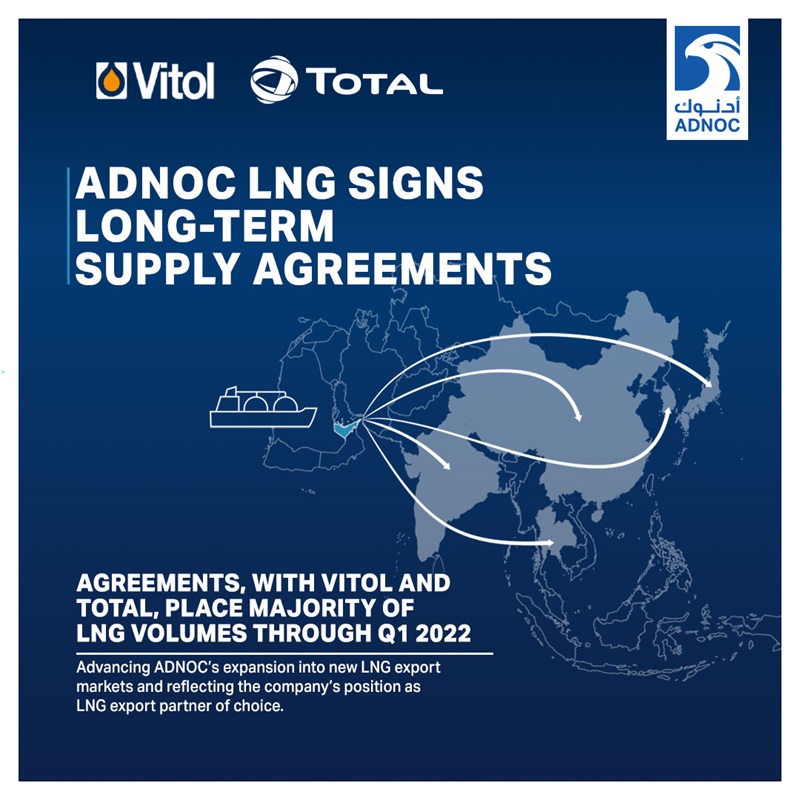 Vitol TOTAL

أدنوك
ADNOC

ADNOC LNG SIGNS LONG-TERM SUPPLY AGREEMENTS

AGREEMENTS, WITH VITOL AND TOTAL, PLACE MAJORITY OF LNG VOLUMES THROUGH Q1 2022

Advancing ADNOC's expansion into new LNG export markets and reflecting the company's position as LNG export partner of choice.