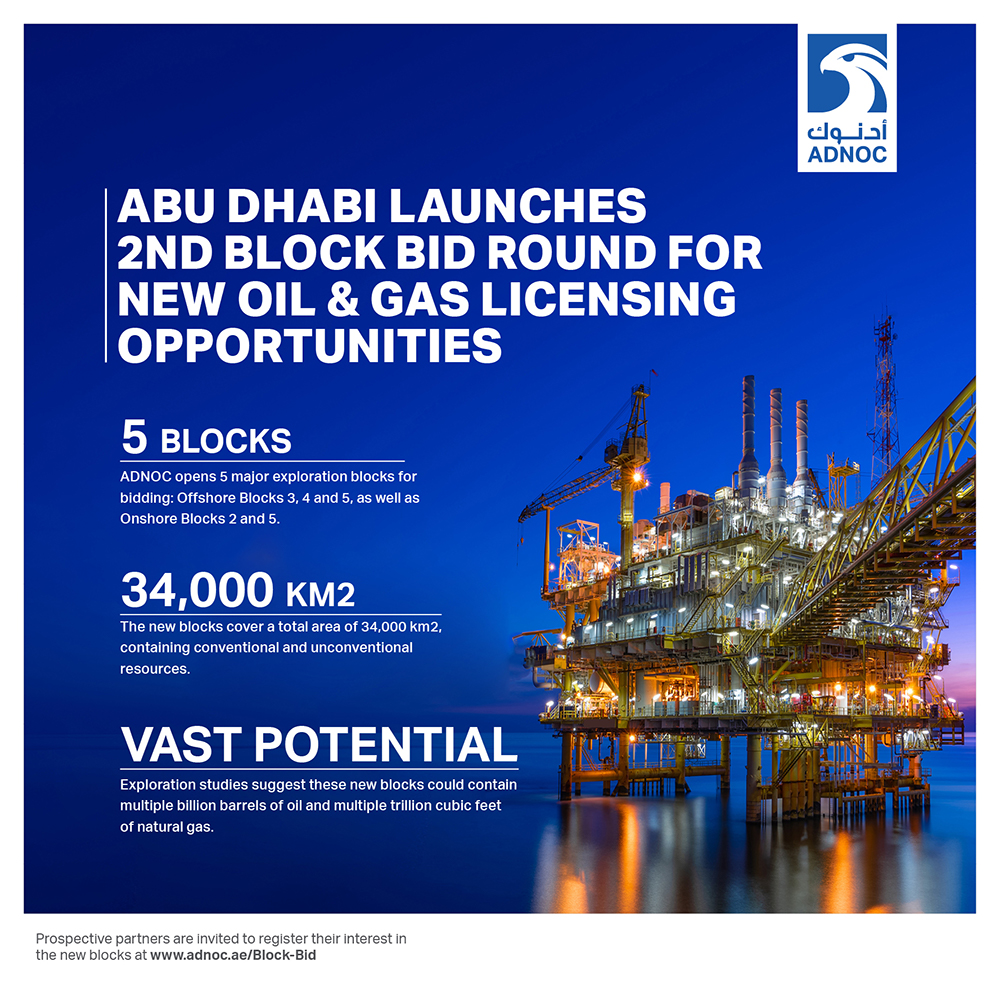 أدنوك
ADNOC

ABU DHABI LAUNCHES 2ND BLOCK BID ROUND FOR NEW OIL & GAS LICENSING OPPORTUNITIES

5 BLOCKS
ADNOC opens 5 major exploration blocks for bidding: Offshore Blocks 3, 4 and 5, as well as Onshore Blocks 2 and 5.

34,000 KM2
The new blocks cover a total area of 34,000 km2, containing conventional and unconventional resources.

VAST POTENTIAL
Exploration studies suggest these new blocks could contain multiple billion barrels of oil and multiple trillion cubic feet of natural gas.

Prospective partners are invited to register their interest in the new blocks at www.adnoc.ae/Block-Bid